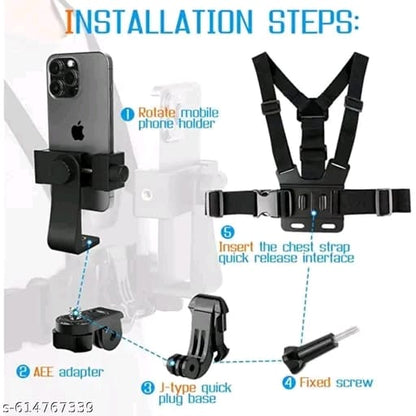 INSTALLATION STEPS:

1 Rotate mobile phone holder

5 Insert the chest strap quick release interface

2 AEE adapter

3 J-type quick plug base

4 Fixed screw

s-614767339